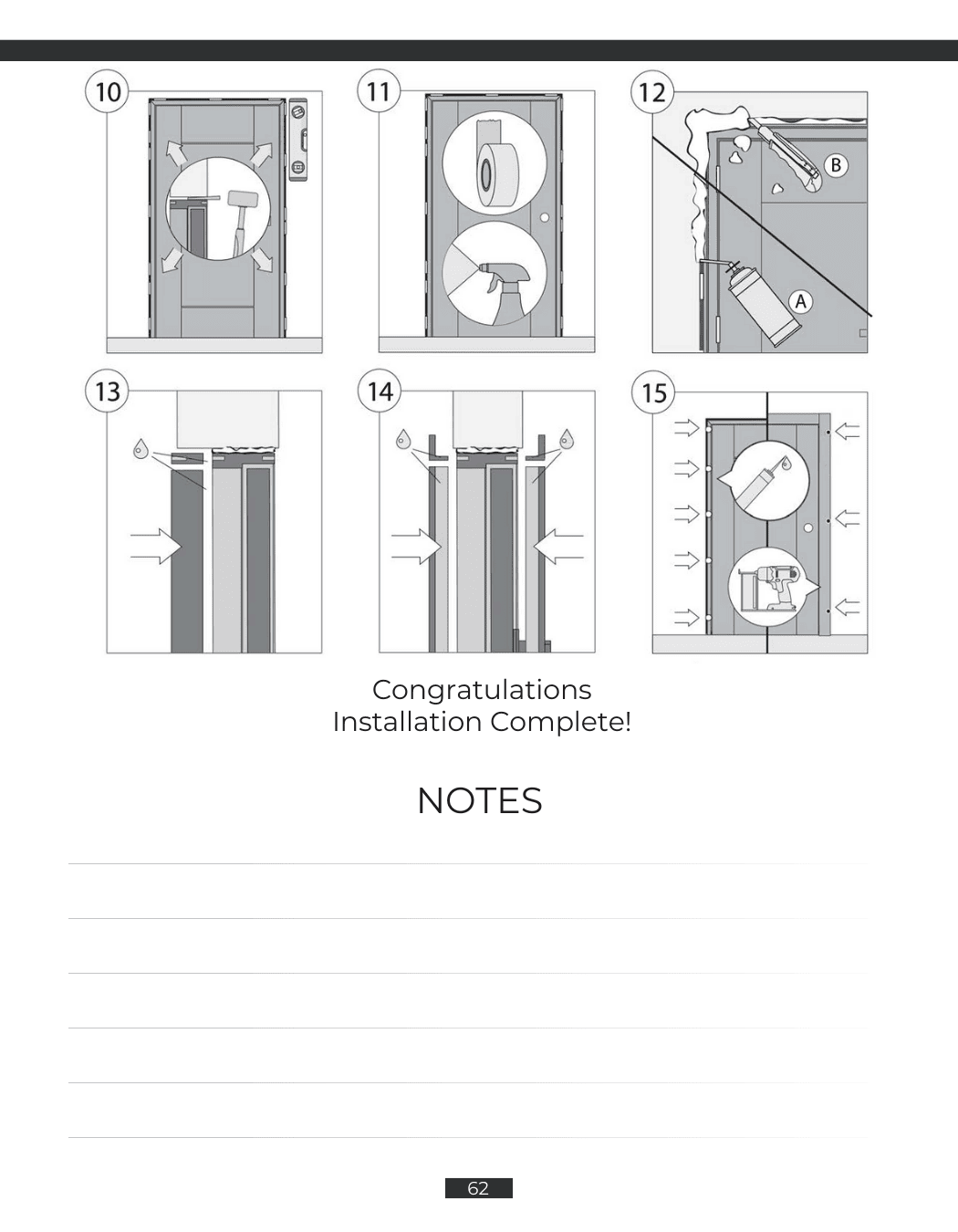 10

11

12

B

A

13

14

15

Congratulations
Installation Complete!

NOTES

62