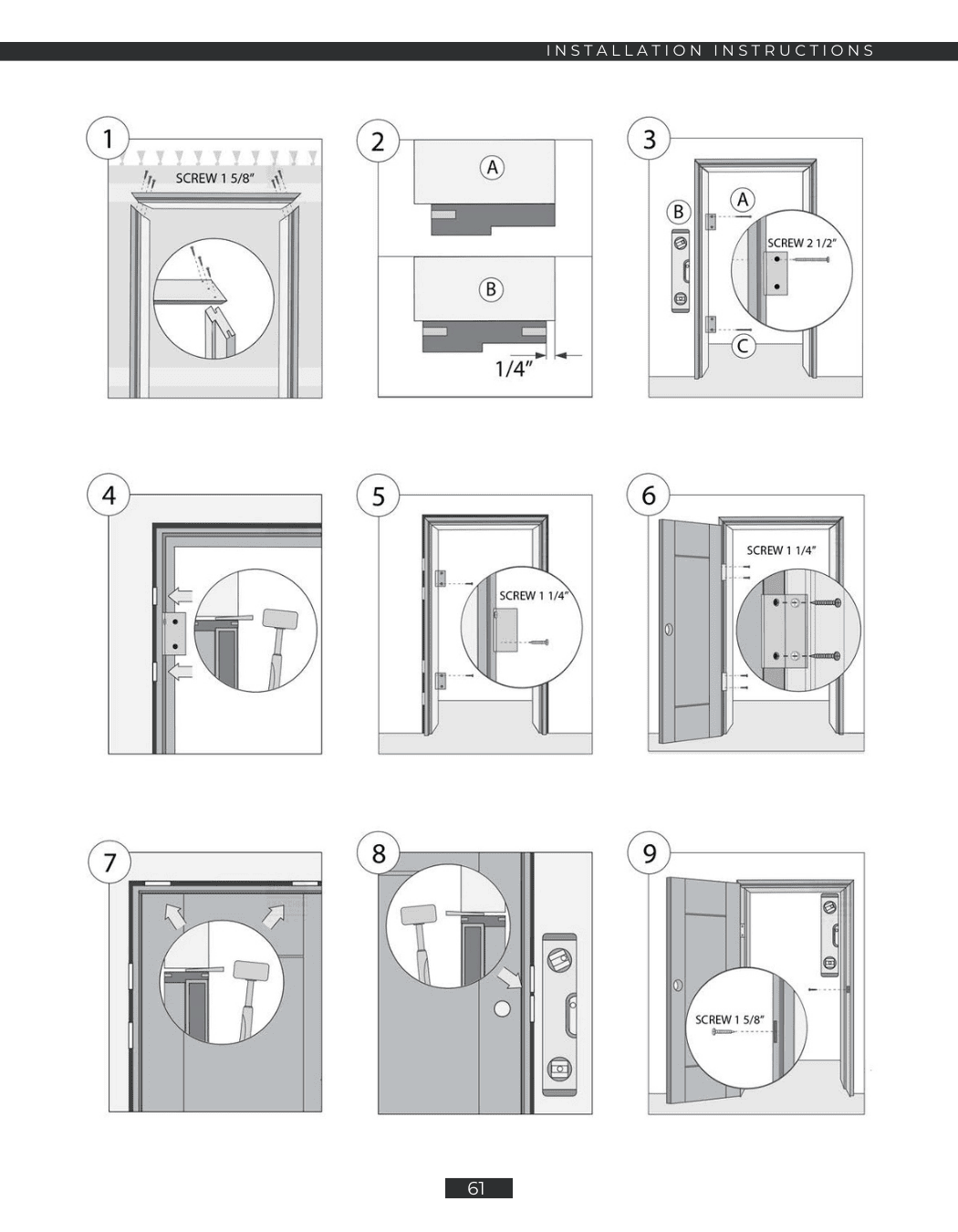 INSTALLATION INSTRUCTIONS

1

SCREW 1 5/8"

2

A

B

1/4"

3

B

A

SCREW 2 1/2"

C

4

5

SCREW 1 1/4"

6

SCREW 1 1/4"

7

8

9

SCREW 1 5/8"

61