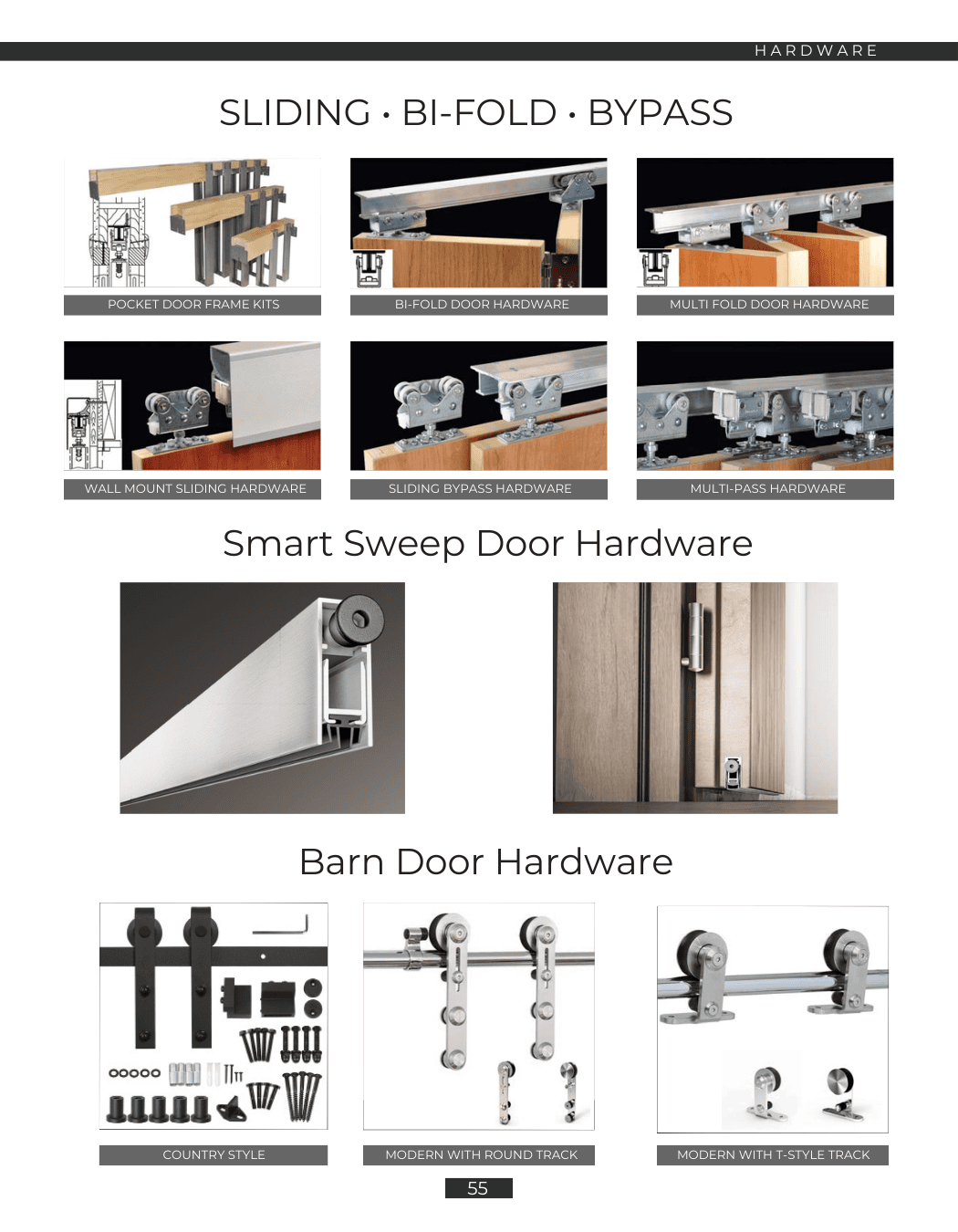 HARDWARE

SLIDING · BI-FOLD · BYPASS

POCKET DOOR FRAME KITS

BI-FOLD DOOR HARDWARE

MULTI FOLD DOOR HARDWARE

WALL MOUNT SLIDING HARDWARE

SLIDING BYPASS HARDWARE

MULTI-PASS HARDWARE

Smart Sweep Door Hardware

Barn Door Hardware

COUNTRY STYLE

MODERN WITH ROUND TRACK

MODERN WITH T-STYLE TRACK

55